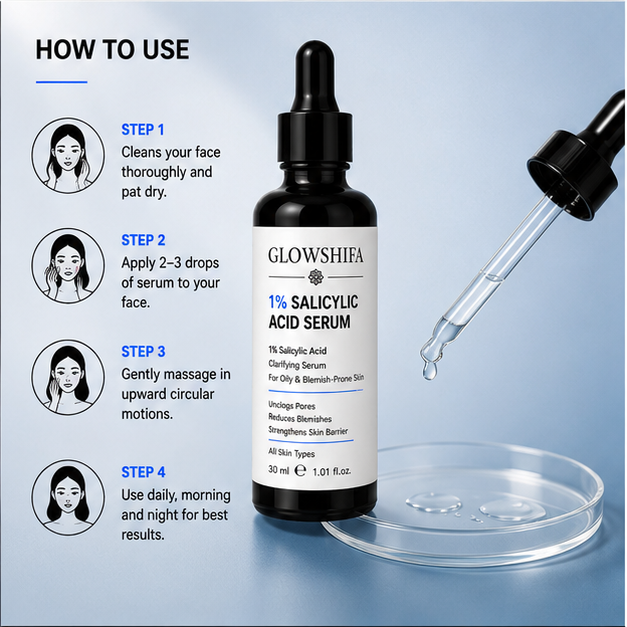 HOW TO USE

STEP 1
Cleans your face thoroughly and pat dry.

STEP 2
Apply 2–3 drops of serum to your face.

STEP 3
Gently massage in upward circular motions.

STEP 4
Use daily, morning and night for best results.

GLOWSHIFA

1% SALICYLIC ACID SERUM

1% Salicylic Acid
Clarifying Serum
For Oily & Blemish-Prone Skin

Unclogs Pores
Reduces Blemishes
Strengthens Skin Barrier

All Skin Types

30 ml ℮ 1.01 fl.oz.